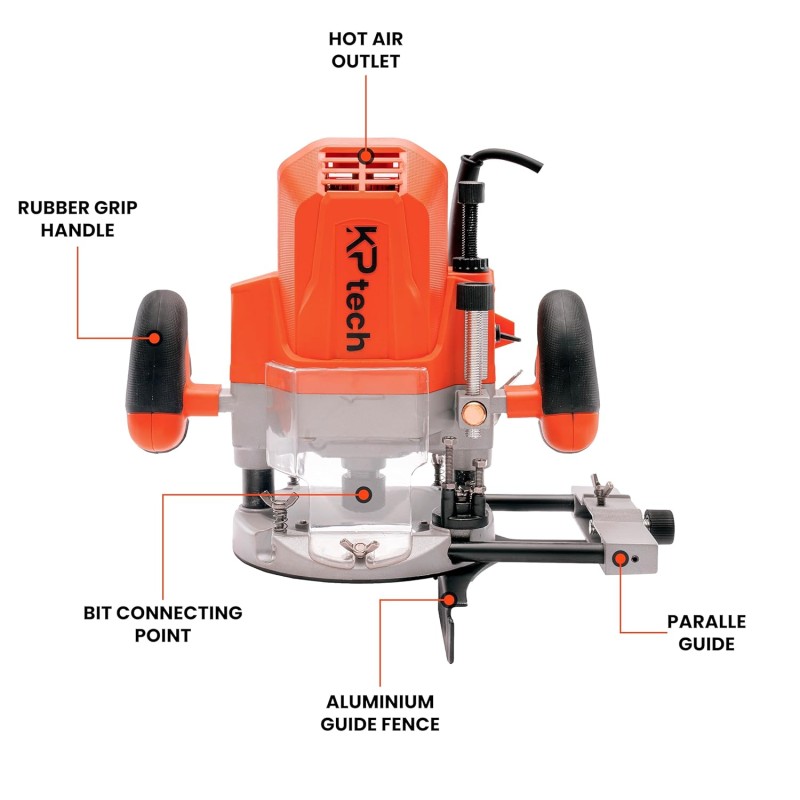 HOT AIR OUTLET

RUBBER GRIP HANDLE

KP tech

BIT CONNECTING POINT

PARALLE GUIDE

ALUMINIUM GUIDE FENCE