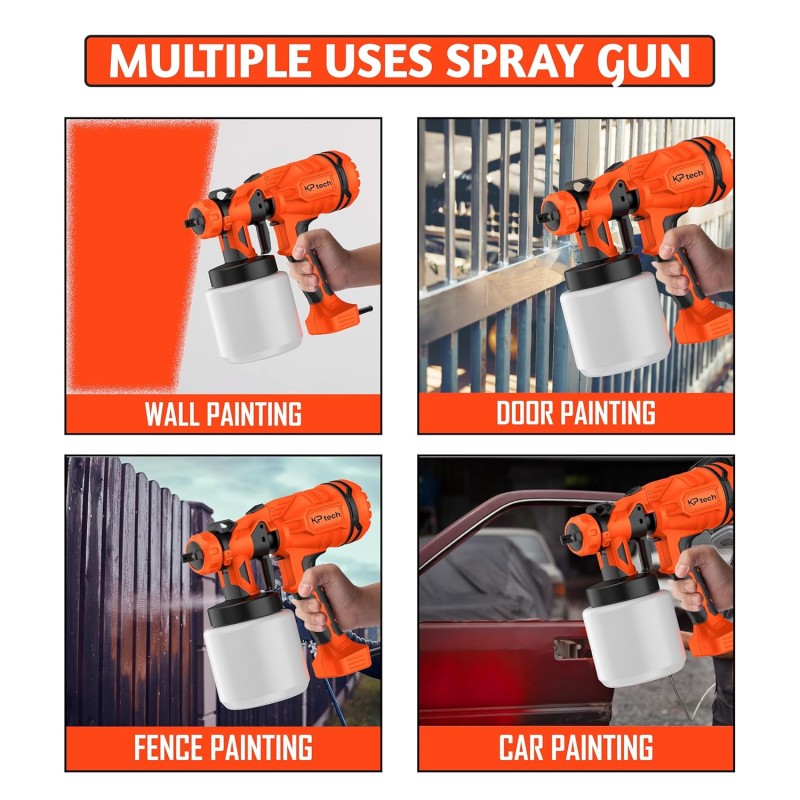 MULTIPLE USES SPRAY GUN

KP tech

WALL PAINTING

KP tech

DOOR PAINTING

KP tech

FENCE PAINTING

KP tech

CAR PAINTING