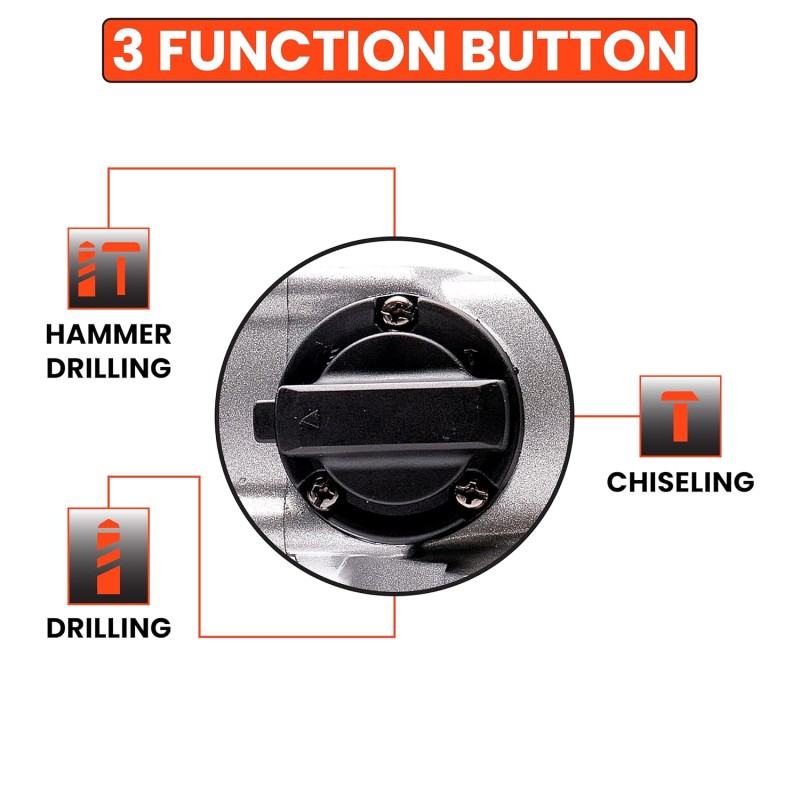 3 FUNCTION BUTTON

HAMMER DRILLING

CHISELING

DRILLING