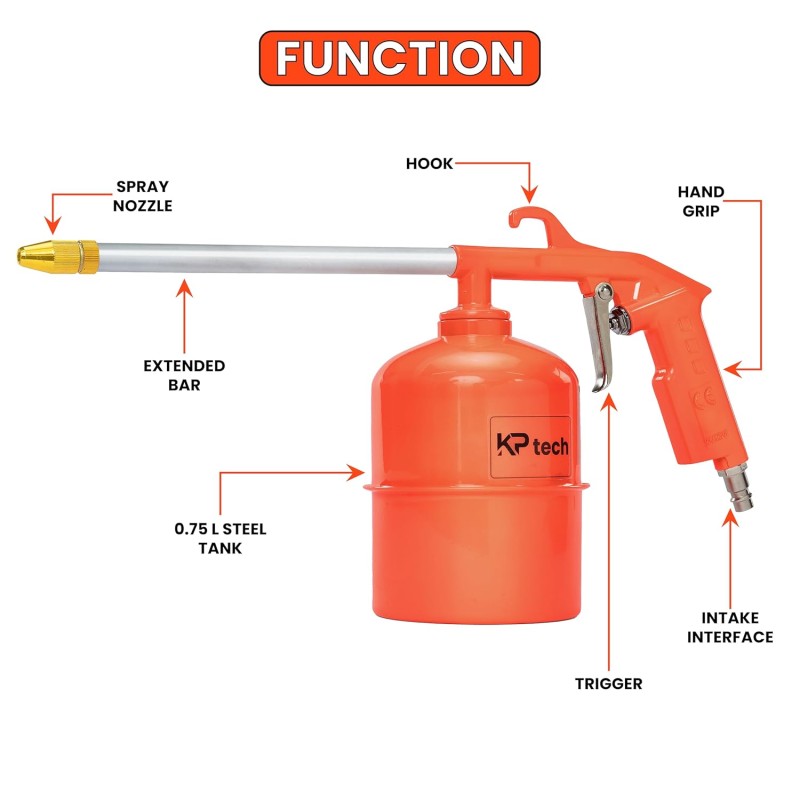 FUNCTION

HOOK

SPRAY NOZZLE

HAND GRIP

EXTENDED BAR

KP tech

CE

0.75 L STEEL TANK

INTAKE INTERFACE

TRIGGER