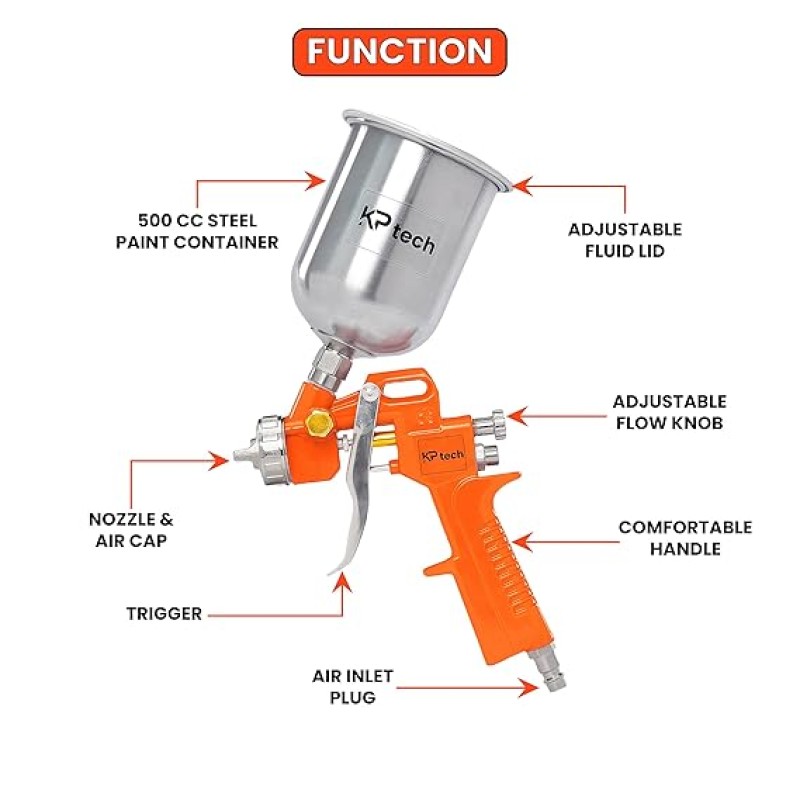 FUNCTION

500 CC STEEL PAINT CONTAINER

KP tech

ADJUSTABLE FLUID LID

ADJUSTABLE FLOW KNOB

KP tech

NOZZLE & AIR CAP

COMFORTABLE HANDLE

TRIGGER

AIR INLET PLUG