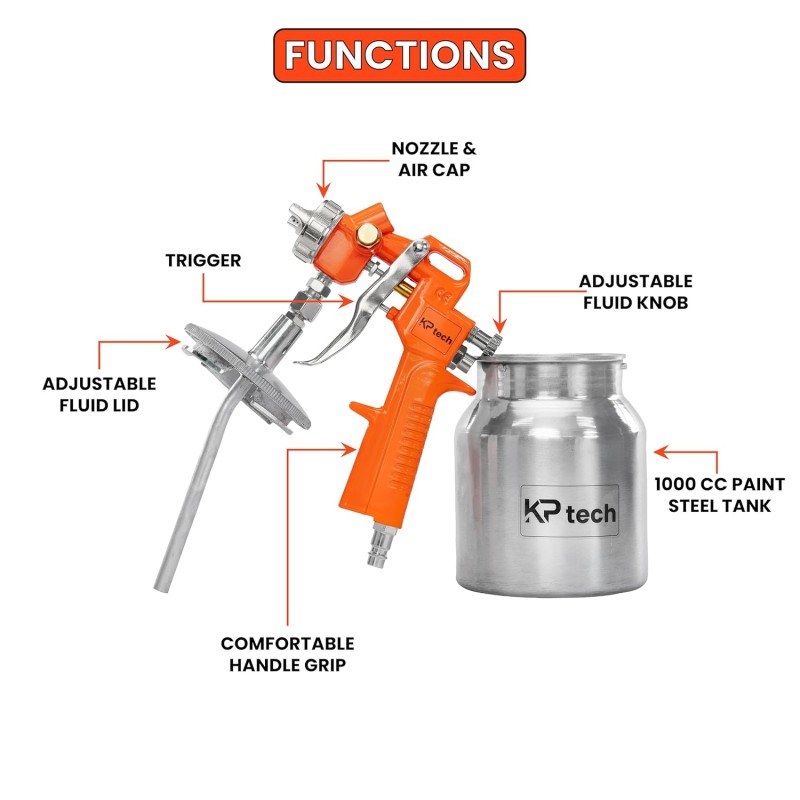 FUNCTIONS

NOZZLE & AIR CAP

TRIGGER

ADJUSTABLE FLUID KNOB

ADJUSTABLE FLUID LID

KP tech

1000 CC PAINT STEEL TANK

KP tech

COMFORTABLE HANDLE GRIP